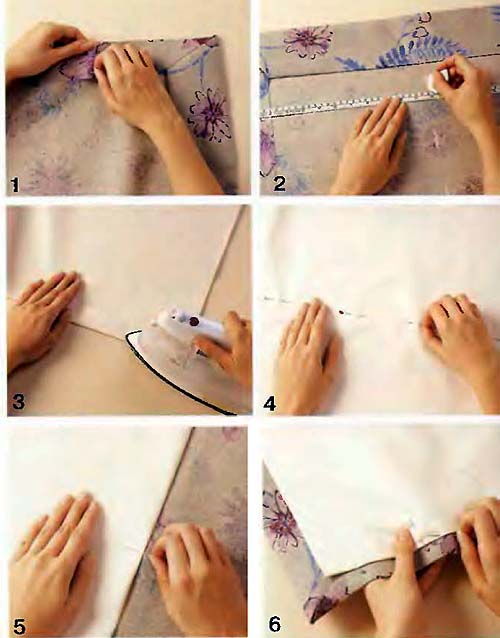 1
2
3
4
5
6