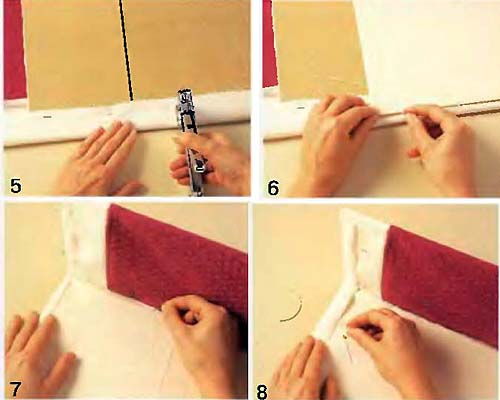 5
6
7
8