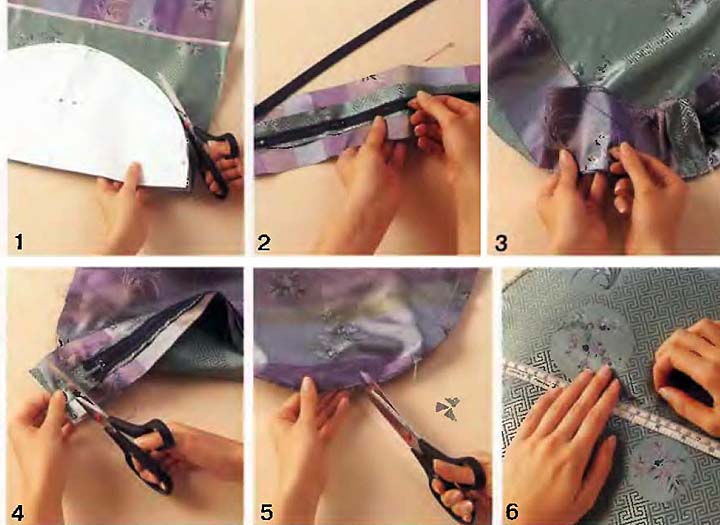 1

2

3

4

5

6