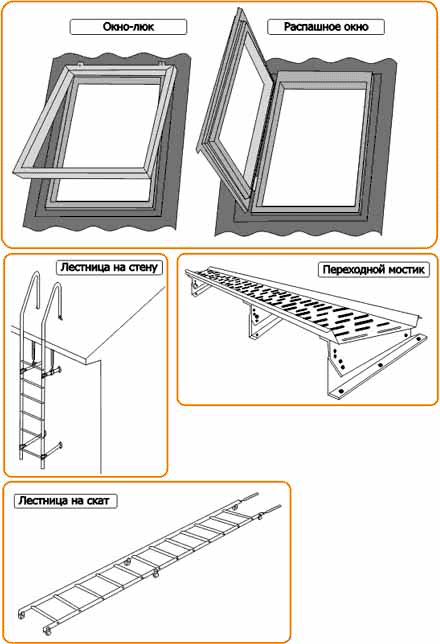 Окно-люк

Распашное окно

Лестница на стену

Переходной мостик

Лестница на скат